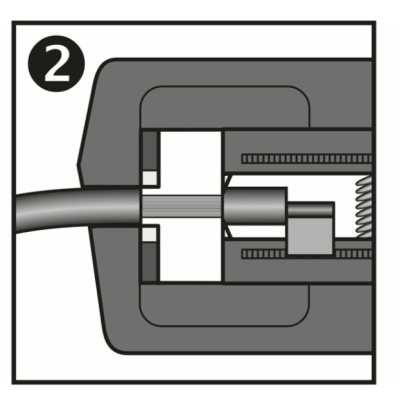 2