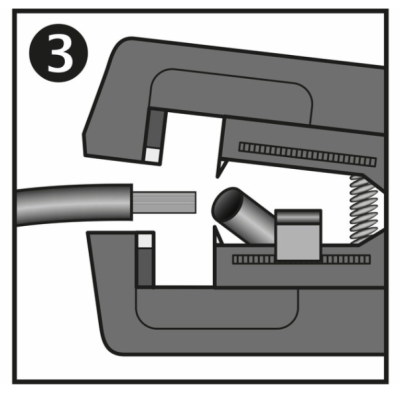 3